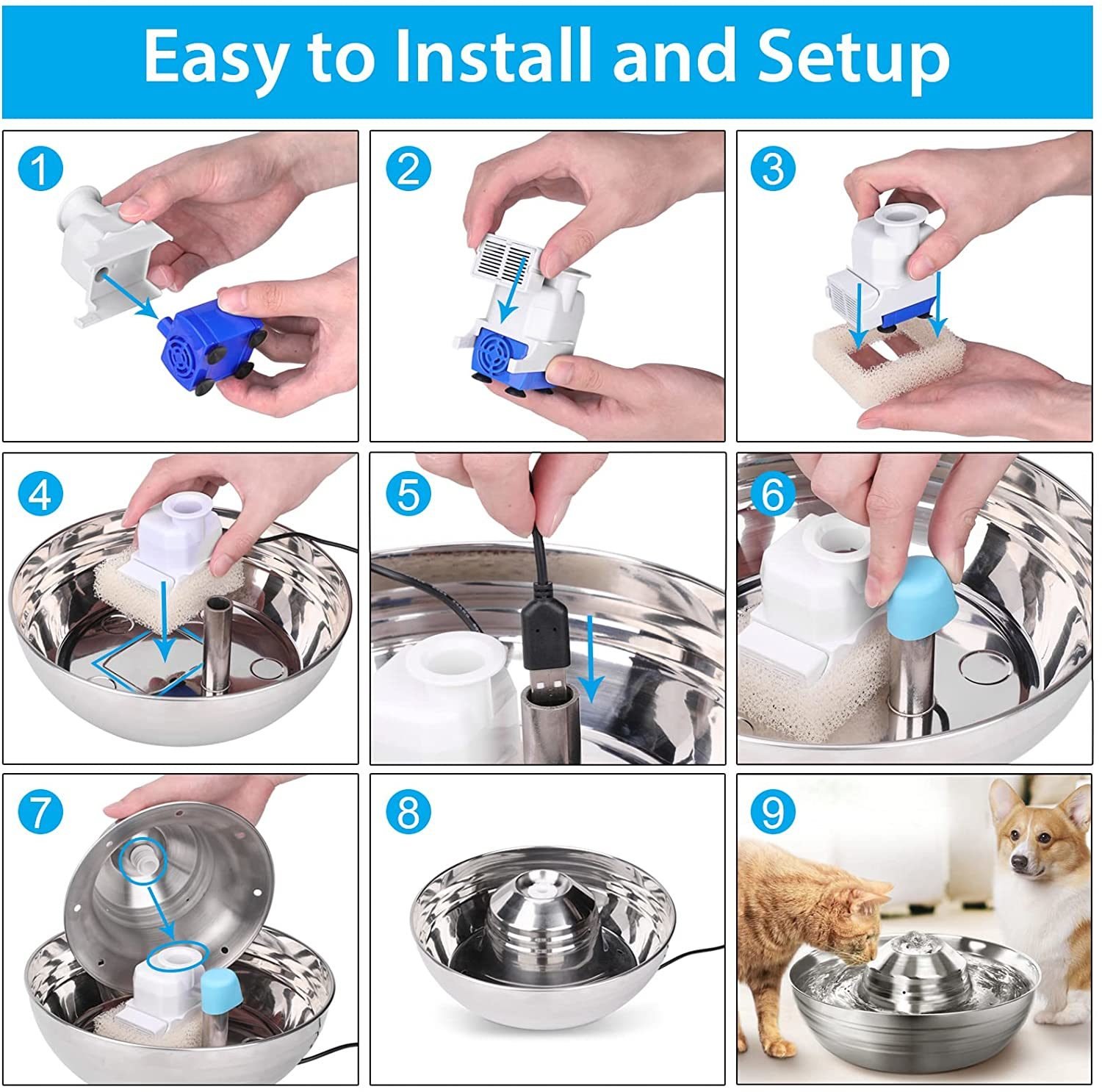 Easy to Install and Setup

1

2

3

4

5

6

7

8

9